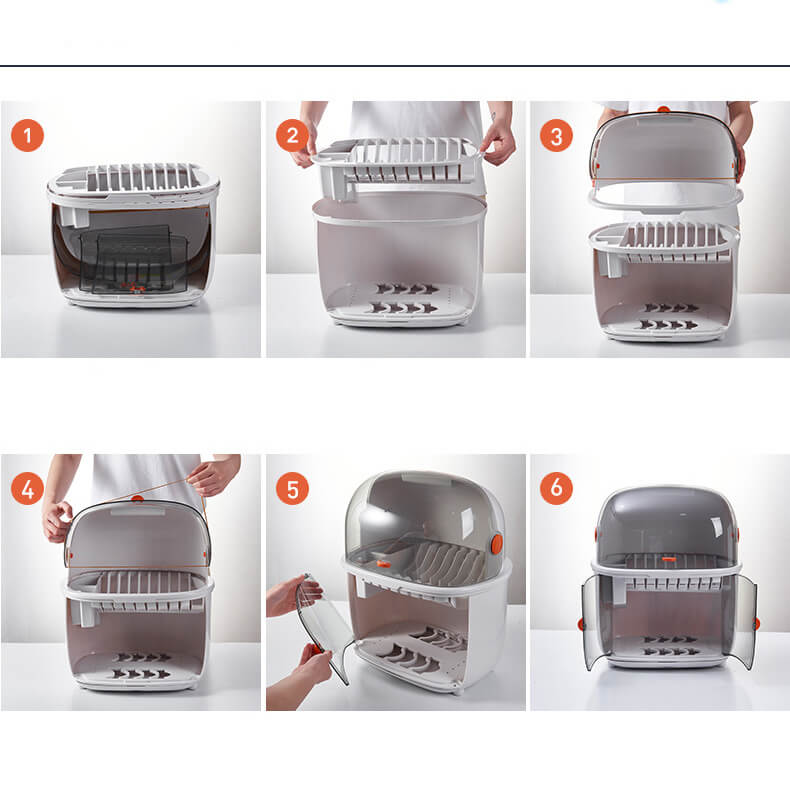 1

2

3

4

5

6